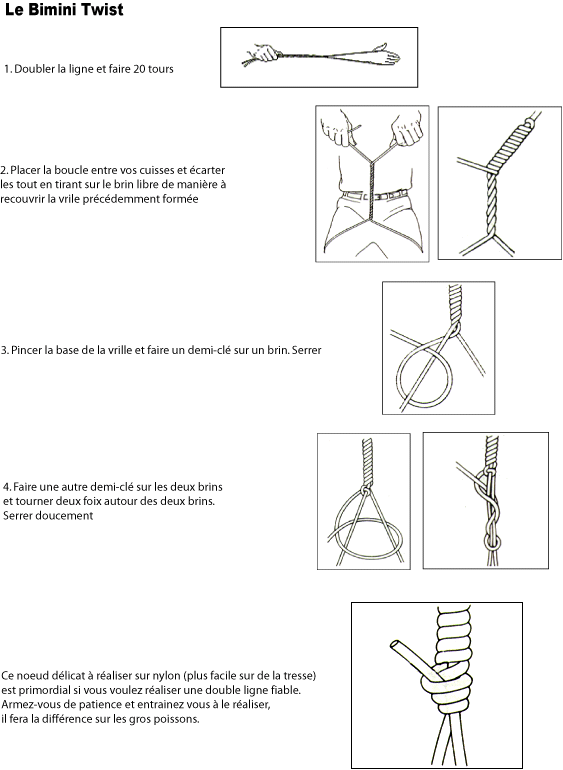 Le Bimini Twist

1. Doubler la ligne et faire 20 tours

2. Placer la boucle entre vos cuisses et écarter les tout en tirant sur le brin libre de manière à recouvrir la vrile précédemment formée

3. Pincer la base de la vrille et faire un demi-clé sur un brin. Serrer

4. Faire une autre demi-clé sur les deux brins et tourner deux foix autour des deux brins. Serrer doucement

Ce noeud délicat à réaliser sur nylon (plus facile sur de la tresse) est primordial si vous voulez réaliser une double ligne fiable. Armez-vous de patience et entrainez vous à le réaliser, il fera la différence sur les gros poissons.